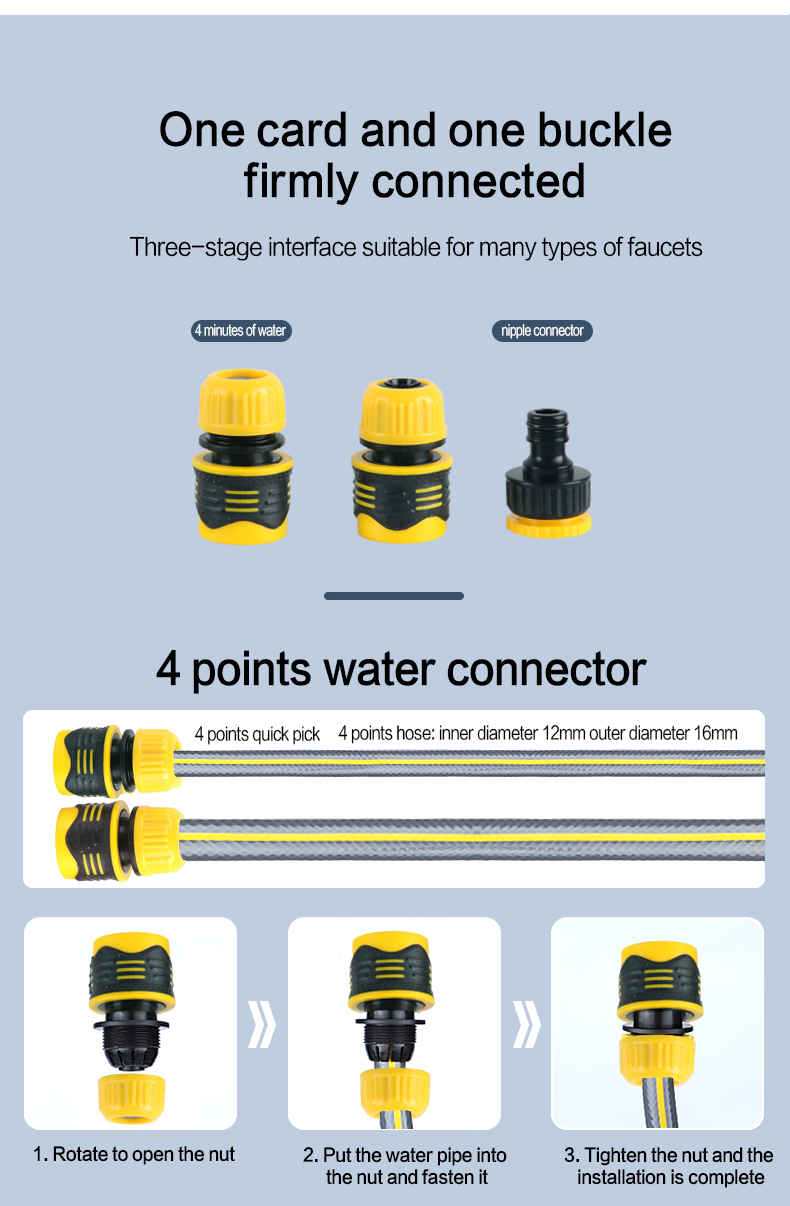 One card and one buckle firmly connected

Three-stage interface suitable for many types of faucets

4 minutes of water

nipple connector

4 points water connector

4 points quick pick

4 points hose: inner diameter 12mm outer diameter 16mm

1. Rotate to open the nut

2. Put the water pipe into the nut and fasten it

3. Tighten the nut and the installation is complete