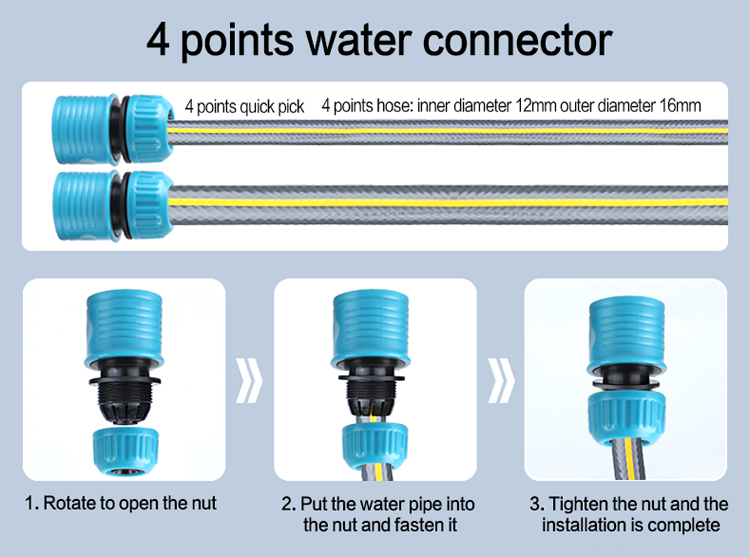 4 points water connector

4 points quick pick

4 points hose: inner diameter 12mm outer diameter 16mm

1. Rotate to open the nut

2. Put the water pipe into the nut and fasten it

3. Tighten the nut and the installation is complete