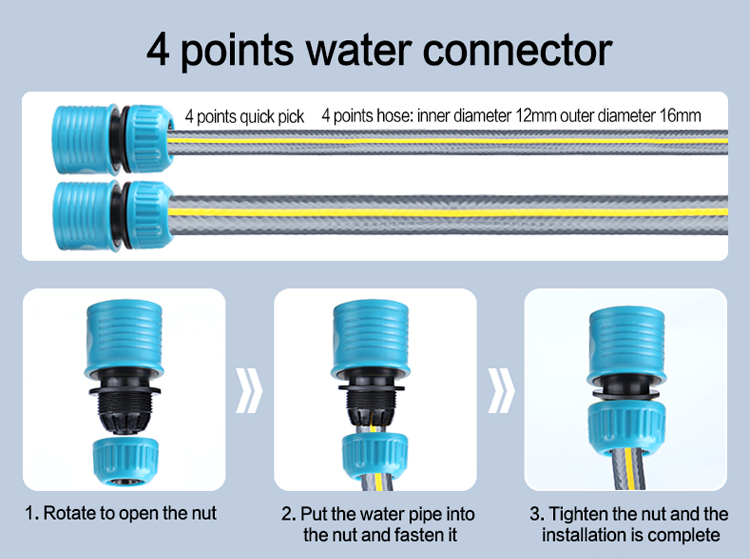 4 points water connector

4 points quick pick

4 points hose: inner diameter 12mm outer diameter 16mm

1. Rotate to open the nut

2. Put the water pipe into the nut and fasten it

3. Tighten the nut and the installation is complete